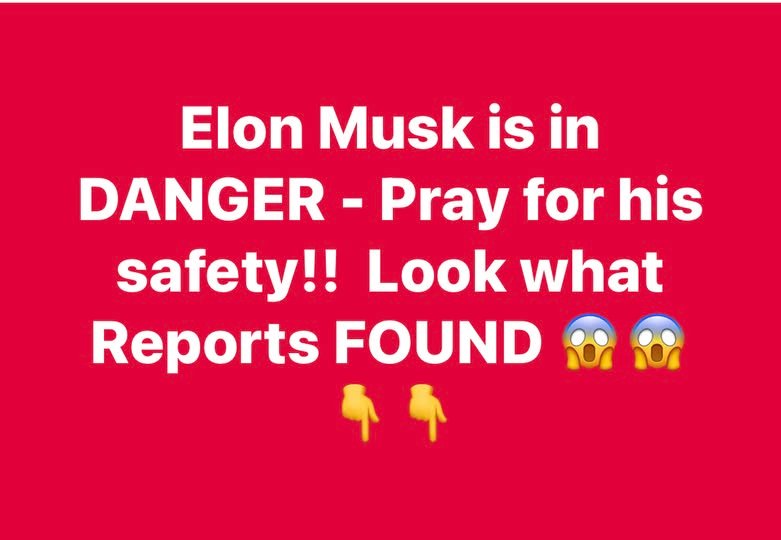 Elon Musk is in DANGER - Pray for his safety!! Look what Reports FOUND 😱 😱 👇 👇